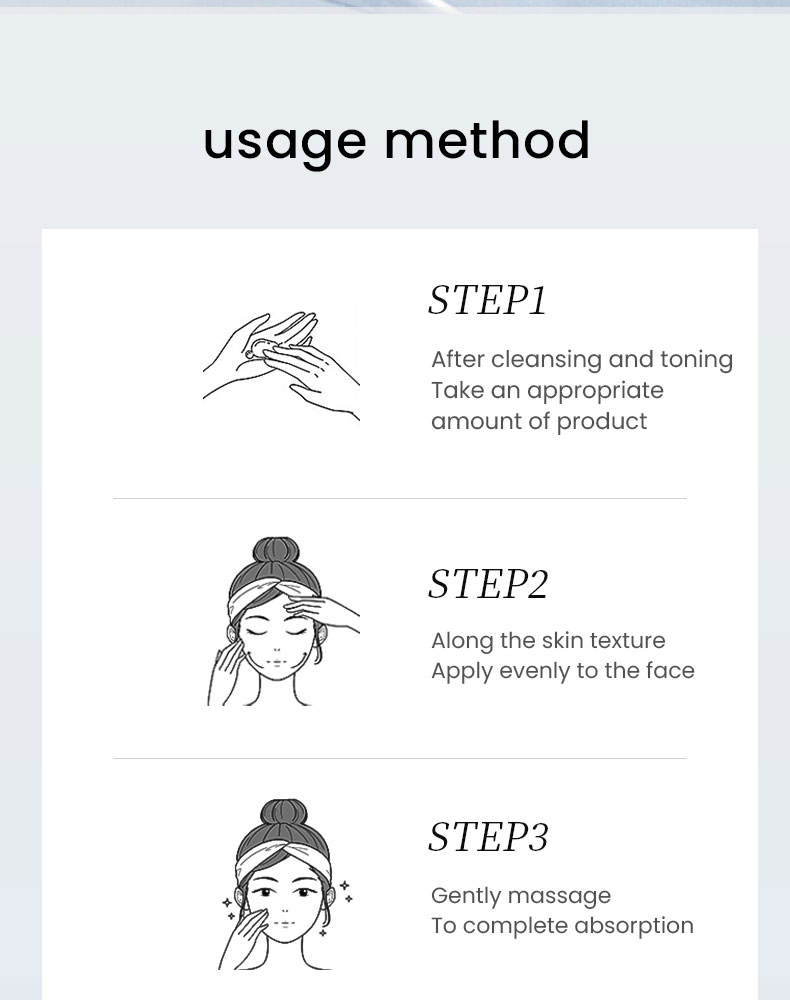 usage method

STEP1

After cleansing and toning
Take an appropriate
amount of product

STEP2

Along the skin texture
Apply evenly to the face

STEP3

Gently massage
To complete absorption